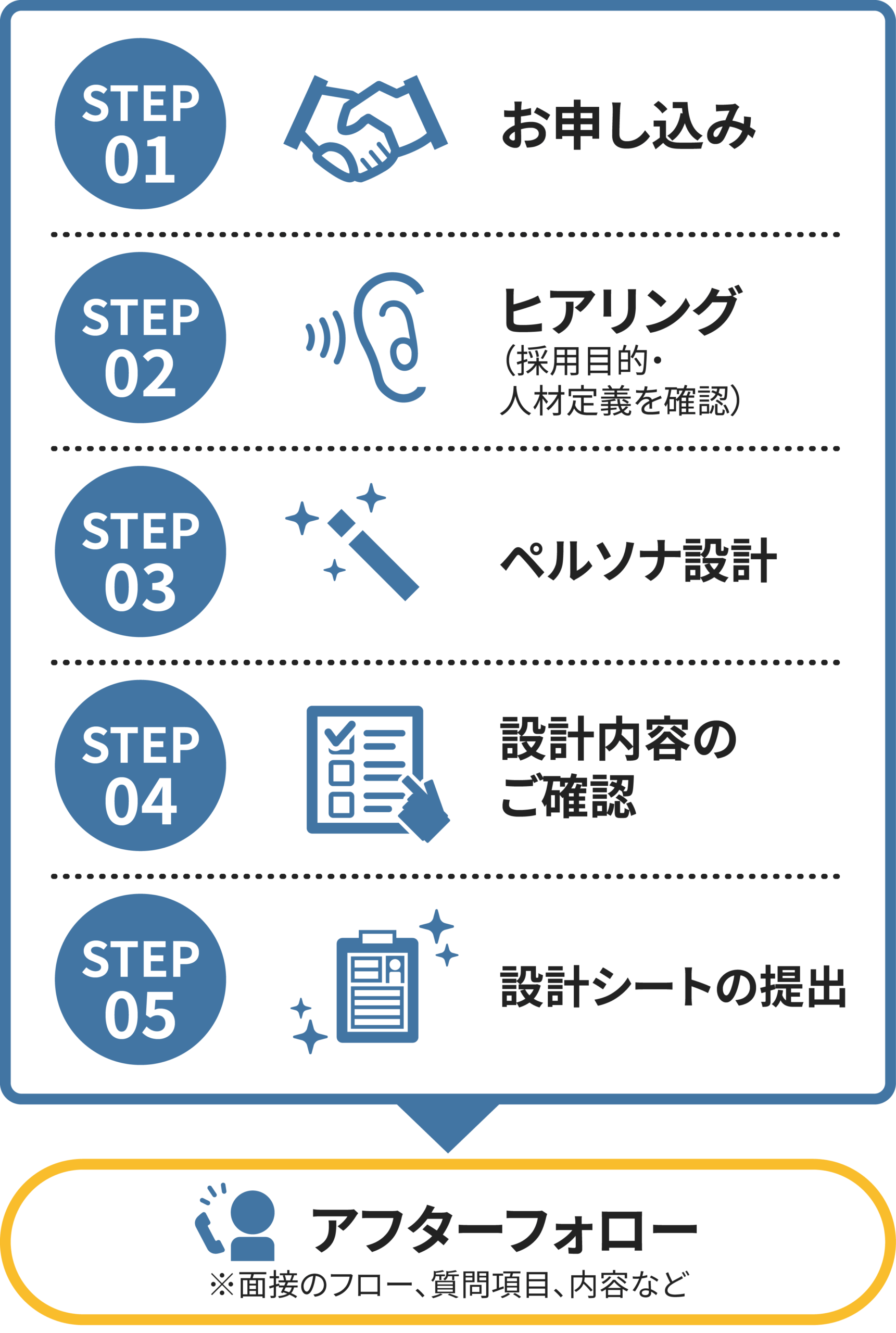 STEP 01
お申し込み

STEP 02
ヒアリング
(採用目的・人材定義を確認)

STEP 03
ペルソナ設計

STEP 04
設計内容のご確認

STEP 05
設計シートの提出

アフターフォロー
※面接のフロー、質問項目、内容など